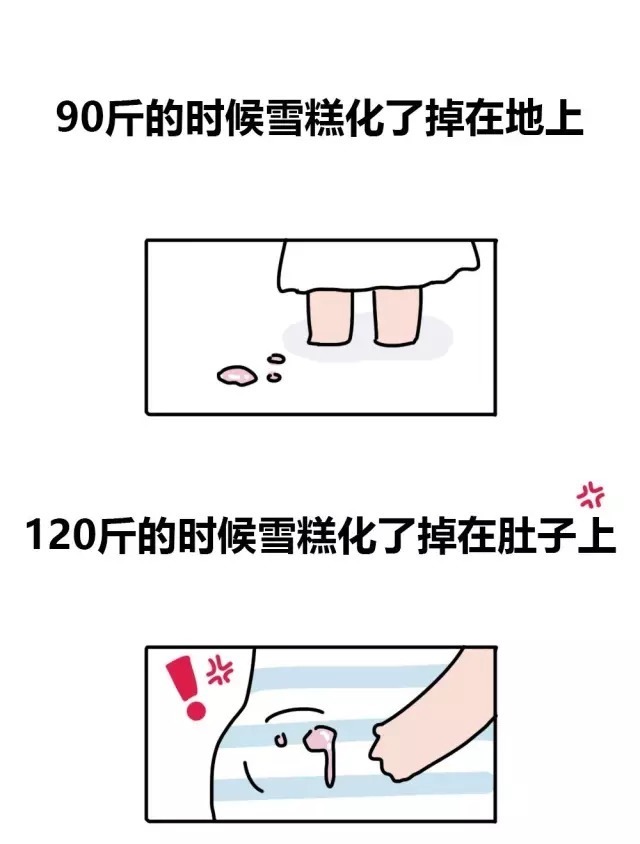 90斤的时候雪糕化了掉在地上

120斤的时候雪糕化了掉在肚子上

!