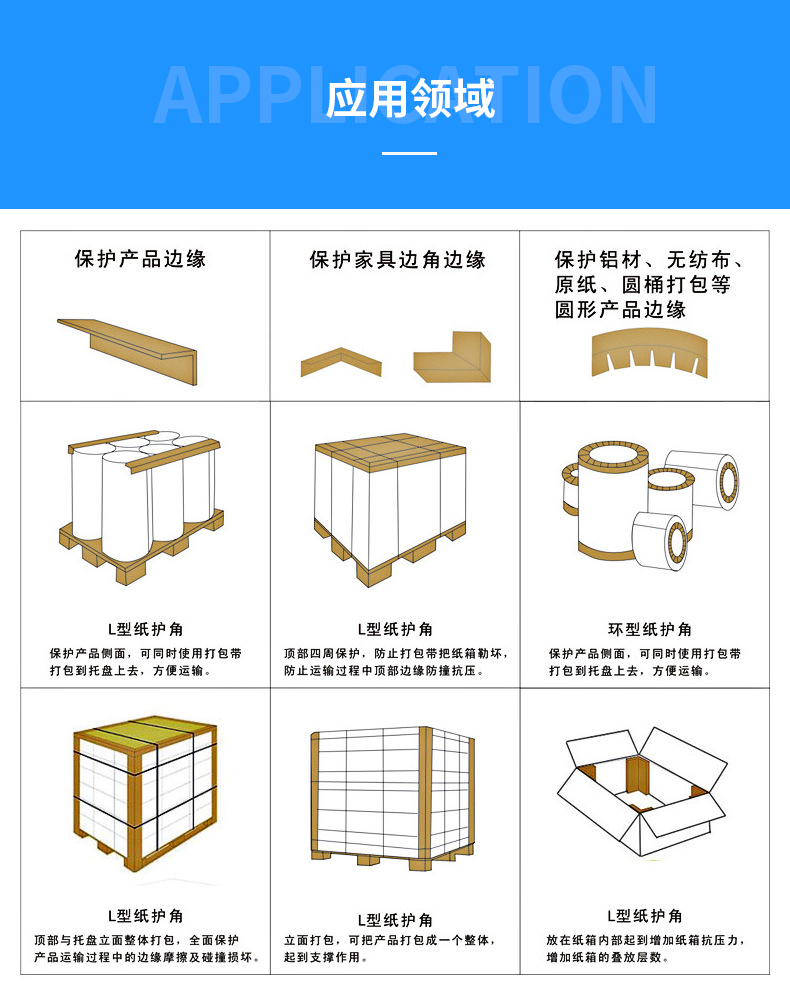 APPLICATION
应用领域

保护产品边缘

保护家具边角边缘

保护铝材、无纺布、原纸、圆桶打包等圆形产品边缘

L型纸护角
保护产品侧面，可同时使用打包带打包到托盘上去，方便运输。

L型纸护角
顶部四周保护，防止打包带把纸箱勒坏，防止运输过程中顶部边缘防撞抗压。

环型纸护角
保护产品侧面，可同时使用打包带打包到托盘上去，方便运输。

L型纸护角
顶部与托盘立面整体打包，全面保护产品运输过程中的边缘摩擦及碰撞损坏。

L型纸护角
立面打包，可把产品打包成一个整体，起到支撑作用。

L型纸护角
放在纸箱内部起到增加纸箱抗压力，增加纸箱的叠放层数。